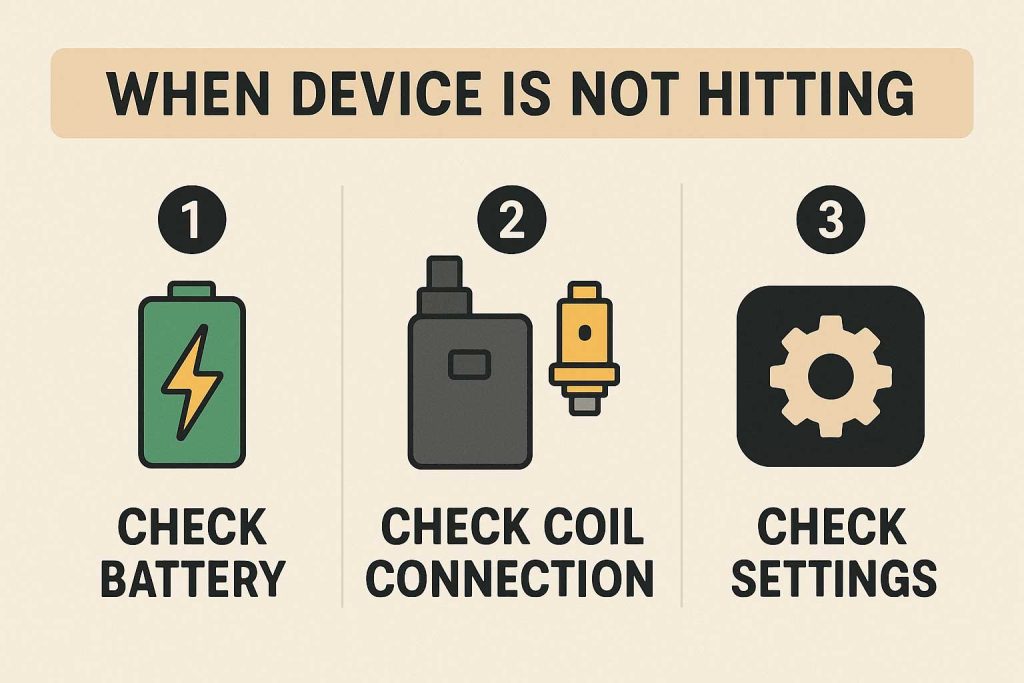 WHEN DEVICE IS NOT HITTING

1

CHECK BATTERY

2

CHECK COIL CONNECTION

3

CHECK SETTINGS